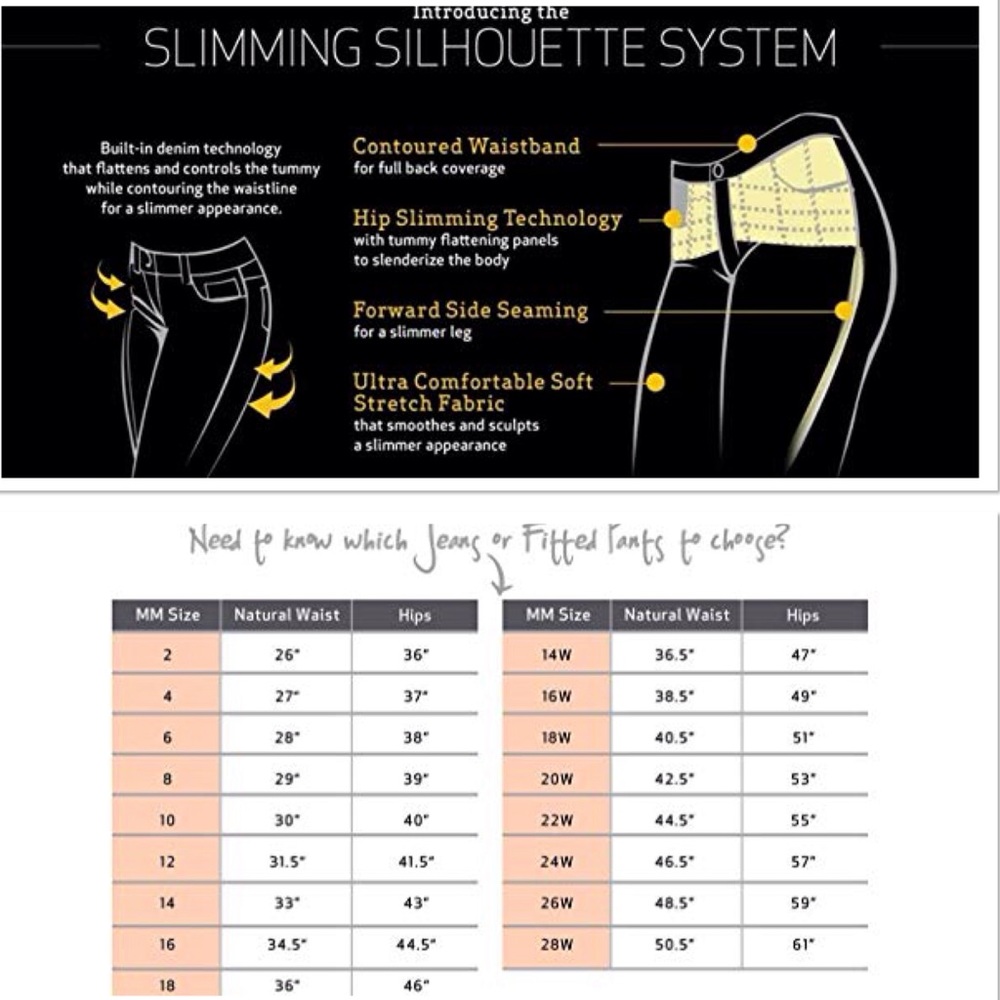 Introducing the
SLIMMING SILHOUETTE SYSTEM

Built-in denim technology that flattens and controls the tummy while contouring the waistline for a slimmer appearance.

Contoured Waistband
for full back coverage

Hip Slimming Technology
with tummy flattening panels to slenderize the body

Forward Side Seaming
for a slimmer leg

Ultra Comfortable Soft Stretch Fabric
that smoothes and sculpts a slimmer appearance

Need to know which Jeans or Fitted Pants to choose?

| MM Size | Natural Waist | Hips |
|---|---|---|
| 2 | 26" | 36" |
| 4 | 27" | 37" |
| 6 | 28" | 38" |
| 8 | 29" | 39" |
| 10 | 30" | 40" |
| 12 | 31.5" | 41.5" |
| 14 | 33" | 43" |
| 16 | 34.5" | 44.5" |
| 18 | 36" | 46" |

| MM Size | Natural Waist | Hips |
|---|---|---|
| 14W | 36.5" | 47" |
| 16W | 38.5" | 49" |
| 18W | 40.5" | 51" |
| 20W | 42.5" | 53" |
| 22W | 44.5" | 55" |
| 24W | 46.5" | 57" |
| 26W | 48.5" | 59" |
| 28W | 50.5" | 61" |